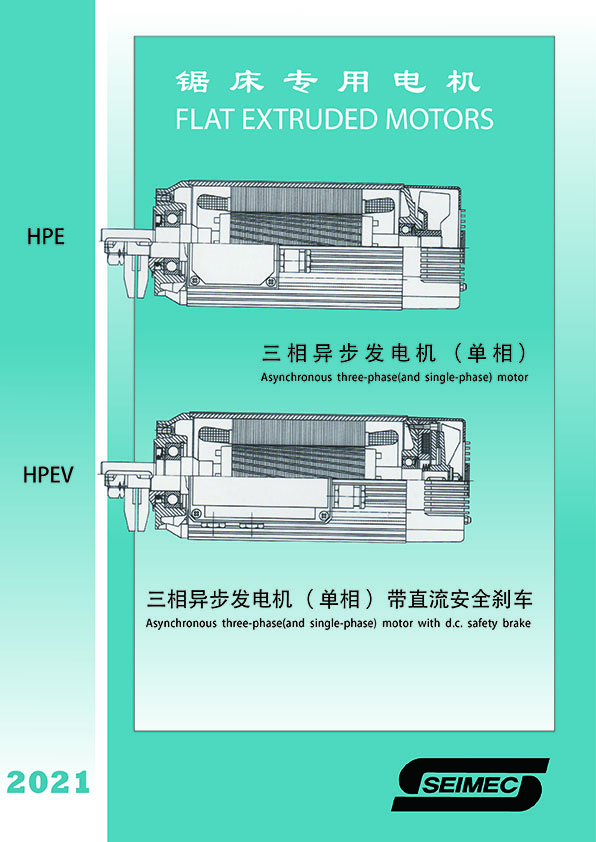 锯床专用电机
FLAT EXTRUDED MOTORS

HPE

三相异步发电机（单相）
Asynchronous three-phase(and single-phase) motor

HPEV

三相异步发电机（单相）带直流安全刹车
Asynchronous three-phase(and single-phase) motor with d.c. safety brake

2021

SEIMEC